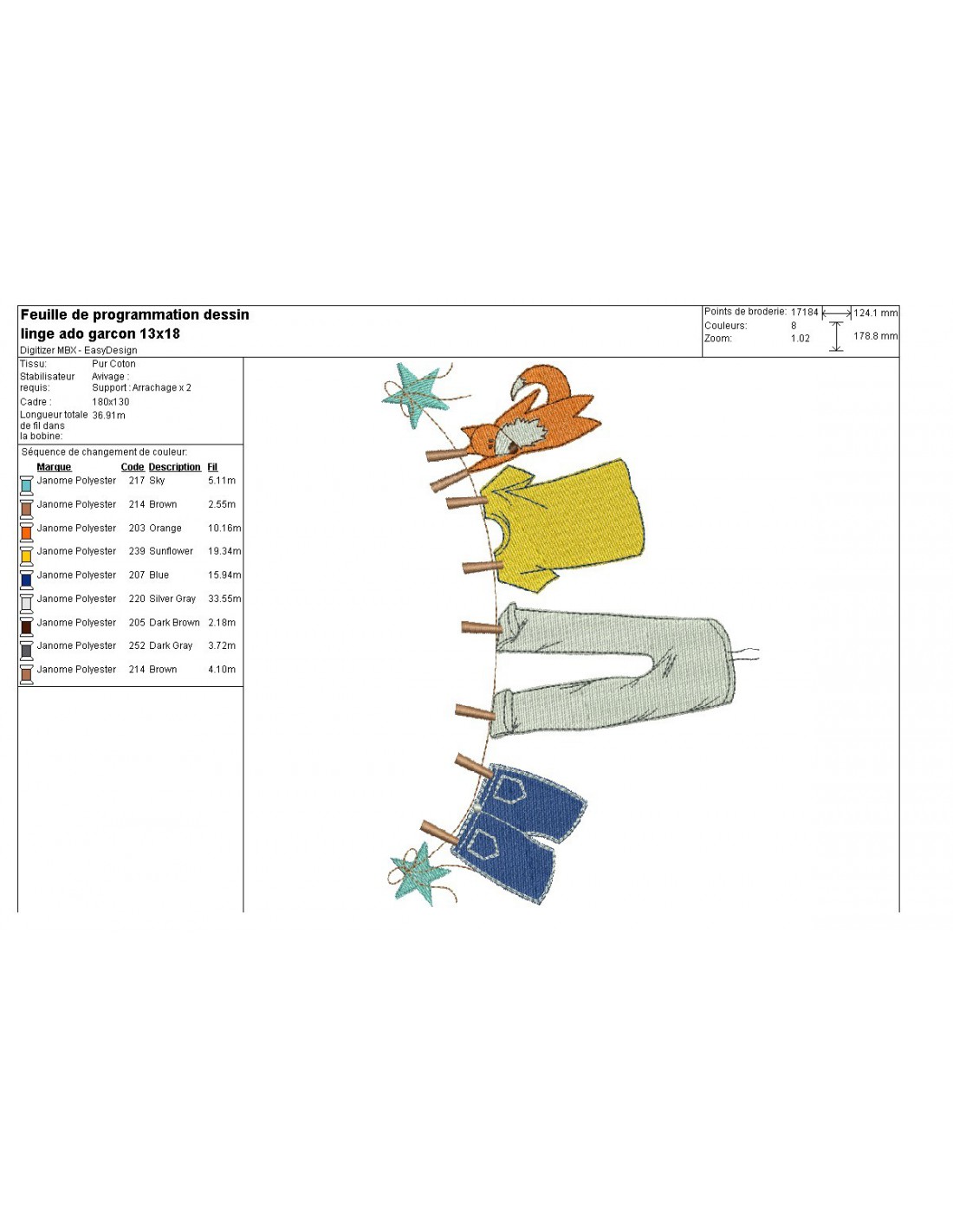 Feuille de programmation dessin linge ado garcon 13x18

Digitizer MBX - EasyDesign

Points de broderie: 17184
Couleurs: 8
Zoom: 1.02

124.1 mm
178.8 mm

Tissu: Pur Coton
Stabilisateur requis: Avivage : Support : Arrachage x 2
Cadre : 180x130
Longueur totale de fil dans la bobine: 36.91m

Séquence de changement de couleur:

| Marque | Code | Description | Fil |
|---|---|---|---|
| Janome Polyester | 217 | Sky | 5.11m |
| Janome Polyester | 214 | Brown | 2.55m |
| Janome Polyester | 203 | Orange | 10.16m |
| Janome Polyester | 239 | Sunflower | 19.34m |
| Janome Polyester | 207 | Blue | 15.94m |
| Janome Polyester | 220 | Silver Gray | 33.55m |
| Janome Polyester | 205 | Dark Brown | 2.18m |
| Janome Polyester | 252 | Dark Gray | 3.72m |
| Janome Polyester | 214 | Brown | 4.10m |