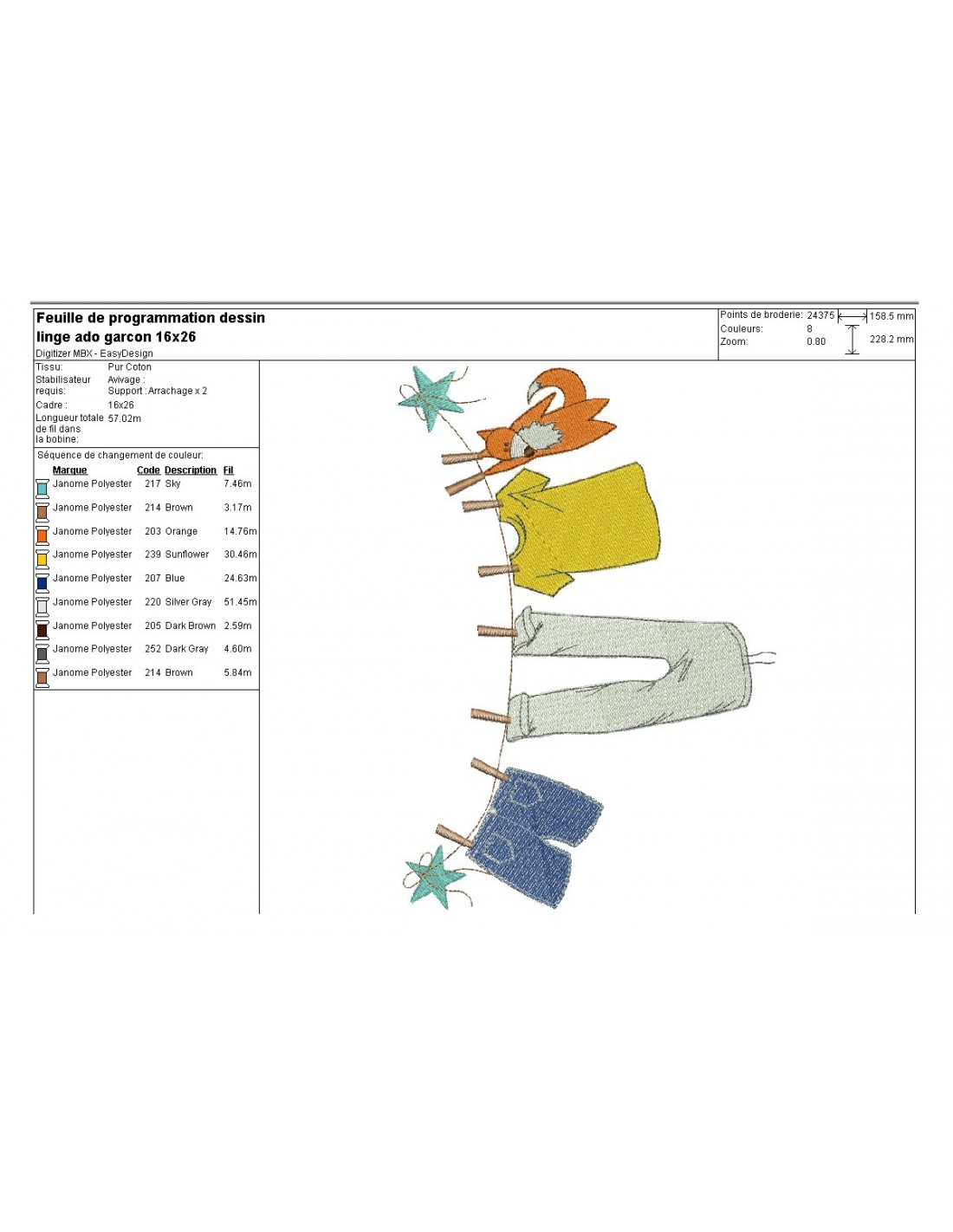 Feuille de programmation dessin linge ado garcon 16x26
Digitizer MBX - EasyDesign

Points de broderie: 24375
Couleurs: 8
Zoom: 0.80
158.5 mm
228.2 mm

Tissu: Pur Coton
Stabilisateur requis: Avivage :
Support : Arrachage x 2
Cadre : 16x26
Longueur totale de fil dans la bobine: 57.02m

Séquence de changement de couleur:

| Marque | Code | Description | Fil |
|---|---|---|---|
| Janome Polyester | 217 | Sky | 7.46m |
| Janome Polyester | 214 | Brown | 3.17m |
| Janome Polyester | 203 | Orange | 14.76m |
| Janome Polyester | 239 | Sunflower | 30.46m |
| Janome Polyester | 207 | Blue | 24.63m |
| Janome Polyester | 220 | Silver Gray | 51.45m |
| Janome Polyester | 205 | Dark Brown | 2.59m |
| Janome Polyester | 252 | Dark Gray | 4.60m |
| Janome Polyester | 214 | Brown | 5.84m |