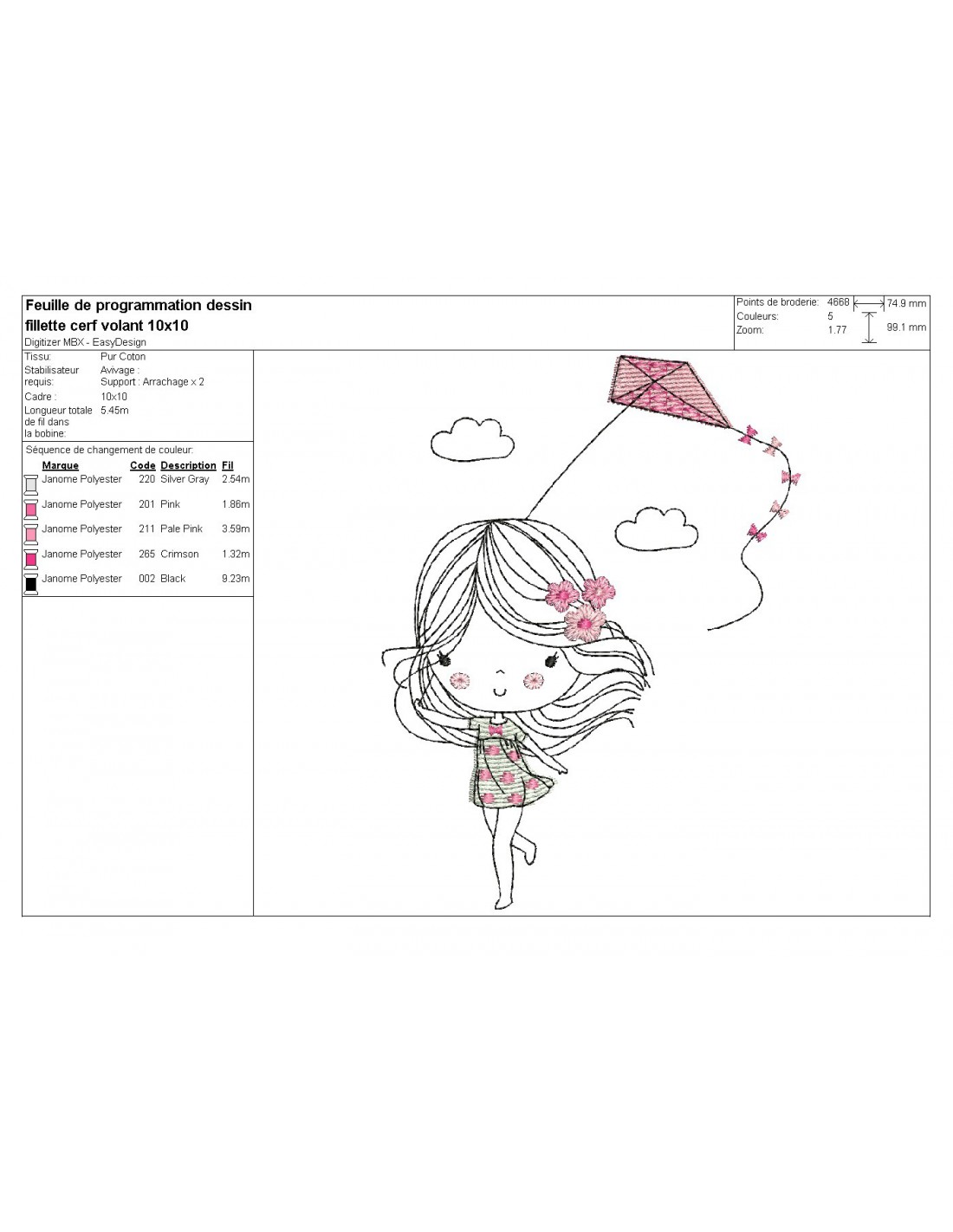 Feuille de programmation dessin fillette cerf volant 10x10

Digitizer MBX - EasyDesign

Points de broderie: 4668
Couleurs: 5
Zoom: 1.77

74.9 mm
99.1 mm

Tissu: Pur Coton
Stabilisateur requis: Avivage : Support : Arrachage x 2
Cadre : 10x10
Longueur totale de fil dans la bobine: 5.45m

Séquence de changement de couleur:

| Marque | Code | Description | Fil |
|---|---|---|---|
| Janome Polyester | 220 | Silver Gray | 2.54m |
| Janome Polyester | 201 | Pink | 1.86m |
| Janome Polyester | 211 | Pale Pink | 3.59m |
| Janome Polyester | 265 | Crimson | 1.32m |
| Janome Polyester | 002 | Black | 9.23m |