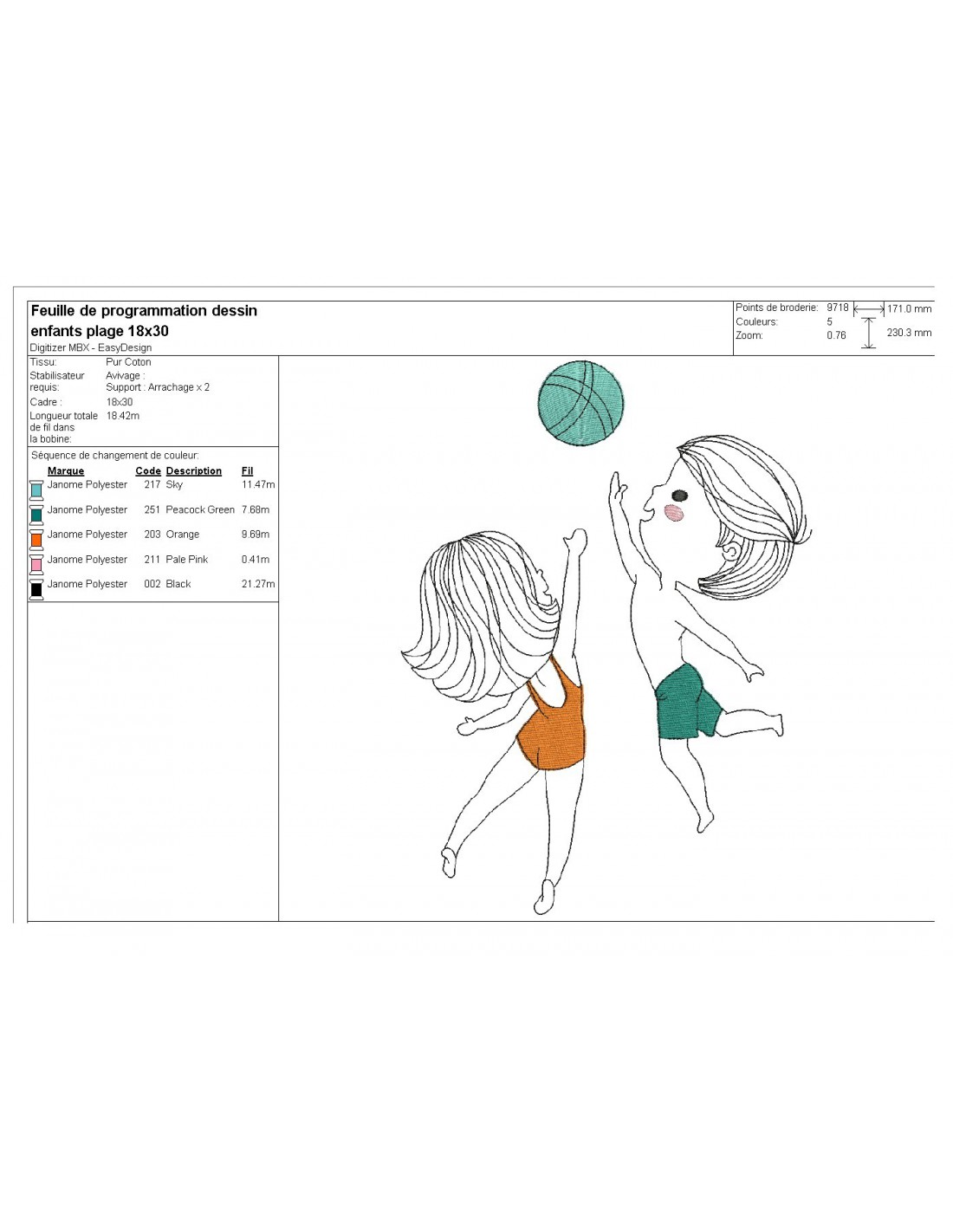 Feuille de programmation dessin enfants plage 18x30
Digitizer MBX - EasyDesign

Points de broderie: 9718
Couleurs: 5
Zoom: 0.76
171.0 mm
230.3 mm

Tissu: Pur Coton
Stabilisateur requis: Avivage : Support : Arrachage x 2
Cadre : 18x30
Longueur totale de fil dans la bobine: 18.42m

Séquence de changement de couleur:

| Marque | Code | Description | Fil |
|---|---|---|---|
| Janome Polyester | 217 | Sky | 11.47m |
| Janome Polyester | 251 | Peacock Green | 7.68m |
| Janome Polyester | 203 | Orange | 9.69m |
| Janome Polyester | 211 | Pale Pink | 0.41m |
| Janome Polyester | 002 | Black | 21.27m |