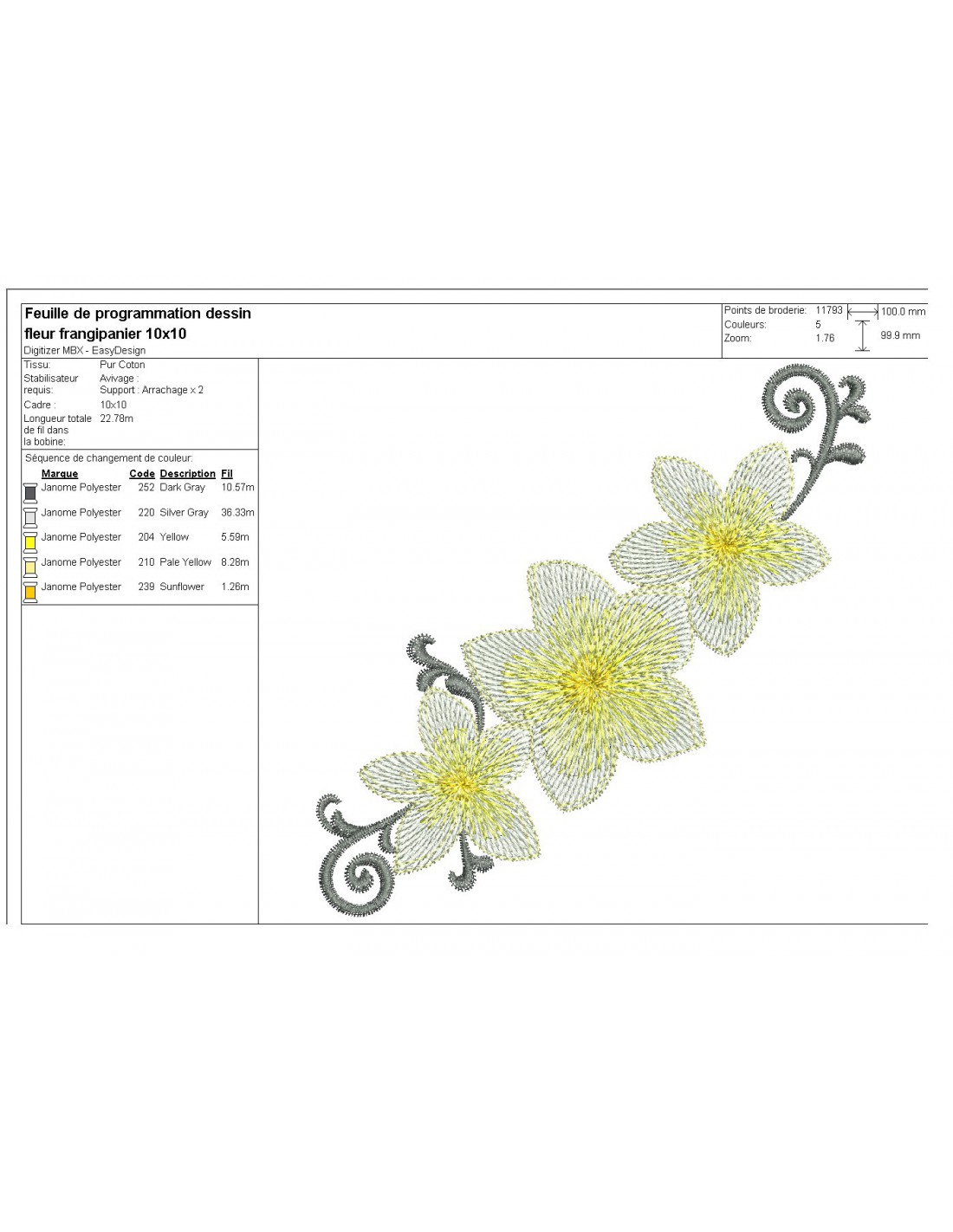 Feuille de programmation dessin
fleur frangipanier 10x10
Digitizer MBX - EasyDesign

Points de broderie: 11793
Couleurs: 5
Zoom: 1.76
100.0 mm
99.9 mm

Tissu: Pur Coton
Stabilisateur requis: Avivage :
Support : Arrachage x 2
Cadre : 10x10
Longueur totale de fil dans la bobine: 22.78m

Séquence de changement de couleur:

| Marque | Code | Description | Fil |
|---|---|---|---|
| Janome Polyester | 252 | Dark Gray | 10.57m |
| Janome Polyester | 220 | Silver Gray | 36.33m |
| Janome Polyester | 204 | Yellow | 5.59m |
| Janome Polyester | 210 | Pale Yellow | 8.28m |
| Janome Polyester | 239 | Sunflower | 1.26m |