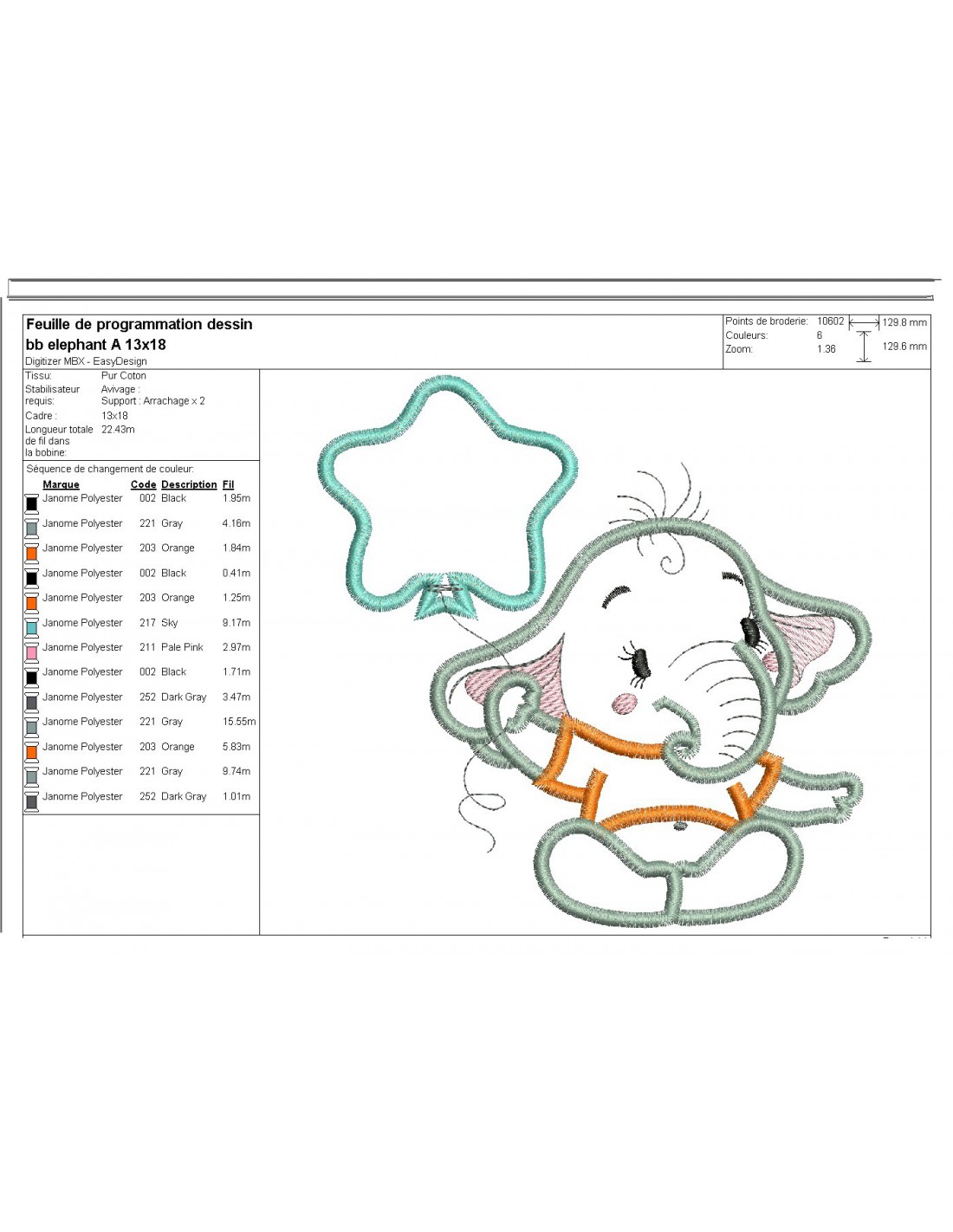 Feuille de programmation dessin
bb elephant A 13x18
Digitizer MBX - EasyDesign

Points de broderie: 10602
Couleurs: 6
Zoom: 1.36
129.8 mm
129.6 mm

Tissu: Pur Coton
Stabilisateur requis: Avivage : Support : Arrachage x 2
Cadre : 13x18
Longueur totale de fil dans la bobine: 22.43m

Séquence de changement de couleur:

| Marque | Code | Description | Fil |
|---|---|---|---|
| Janome Polyester | 002 | Black | 1.95m |
| Janome Polyester | 221 | Gray | 4.16m |
| Janome Polyester | 203 | Orange | 1.84m |
| Janome Polyester | 002 | Black | 0.41m |
| Janome Polyester | 203 | Orange | 1.25m |
| Janome Polyester | 217 | Sky | 9.17m |
| Janome Polyester | 211 | Pale Pink | 2.97m |
| Janome Polyester | 002 | Black | 1.71m |
| Janome Polyester | 252 | Dark Gray | 3.47m |
| Janome Polyester | 221 | Gray | 15.55m |
| Janome Polyester | 203 | Orange | 5.83m |
| Janome Polyester | 221 | Gray | 9.74m |
| Janome Polyester | 252 | Dark Gray | 1.01m |