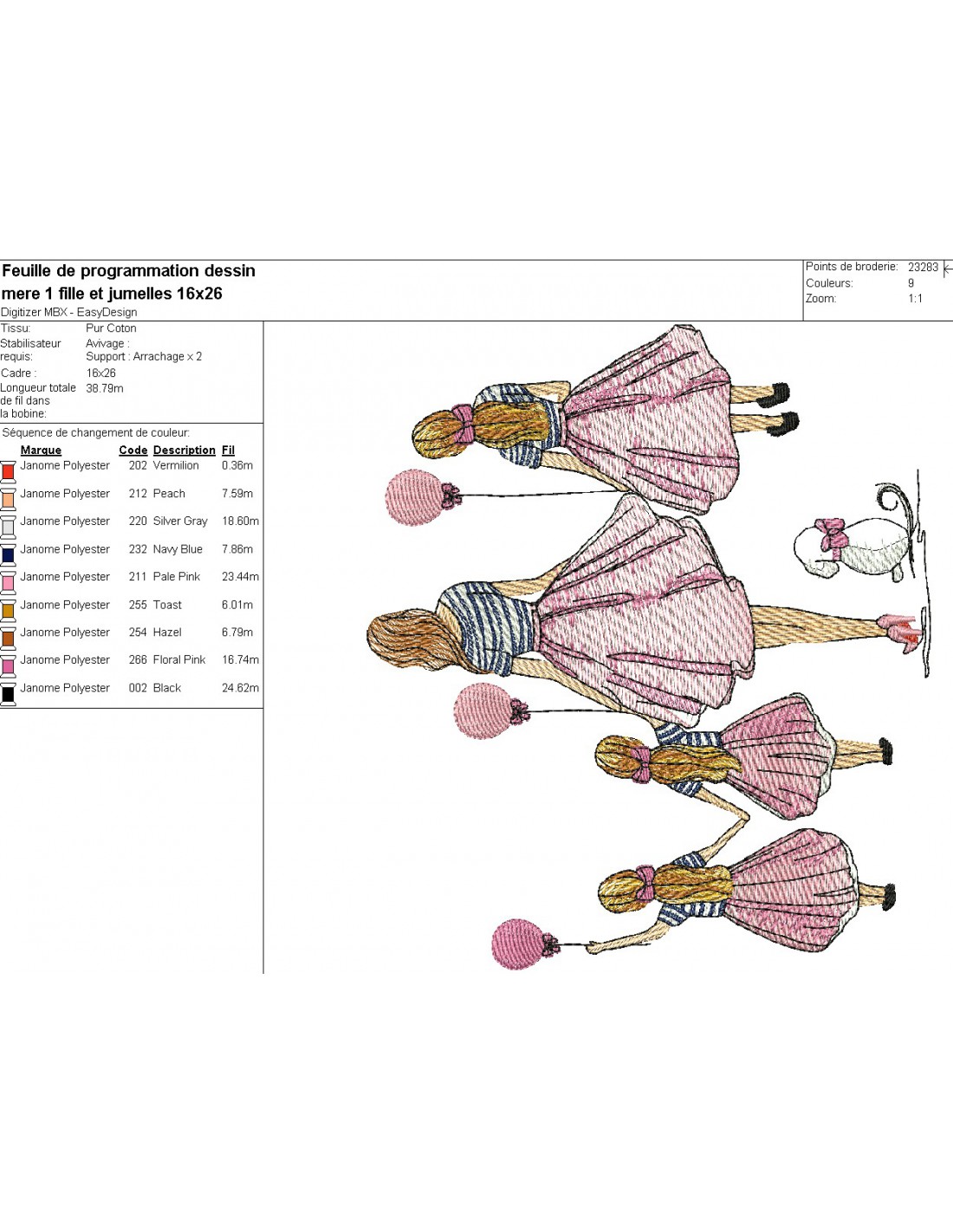 Feuille de programmation dessin mere 1 fille et jumelles 16x26
Digitizer MBX - EasyDesign

Points de broderie: 23283
Couleurs: 9
Zoom: 1:1

Tissu: Pur Coton
Stabilisateur requis: Avivage : Support : Arrachage x 2
Cadre : 16x26
Longueur totale de fil dans la bobine: 38.79m

Séquence de changement de couleur:

| Marque | Code | Description | Fil |
|---|---|---|---|
| Janome Polyester | 202 | Vermilion | 0.36m |
| Janome Polyester | 212 | Peach | 7.59m |
| Janome Polyester | 220 | Silver Gray | 18.60m |
| Janome Polyester | 232 | Navy Blue | 7.86m |
| Janome Polyester | 211 | Pale Pink | 23.44m |
| Janome Polyester | 255 | Toast | 6.01m |
| Janome Polyester | 254 | Hazel | 6.79m |
| Janome Polyester | 266 | Floral Pink | 16.74m |
| Janome Polyester | 002 | Black | 24.62m |