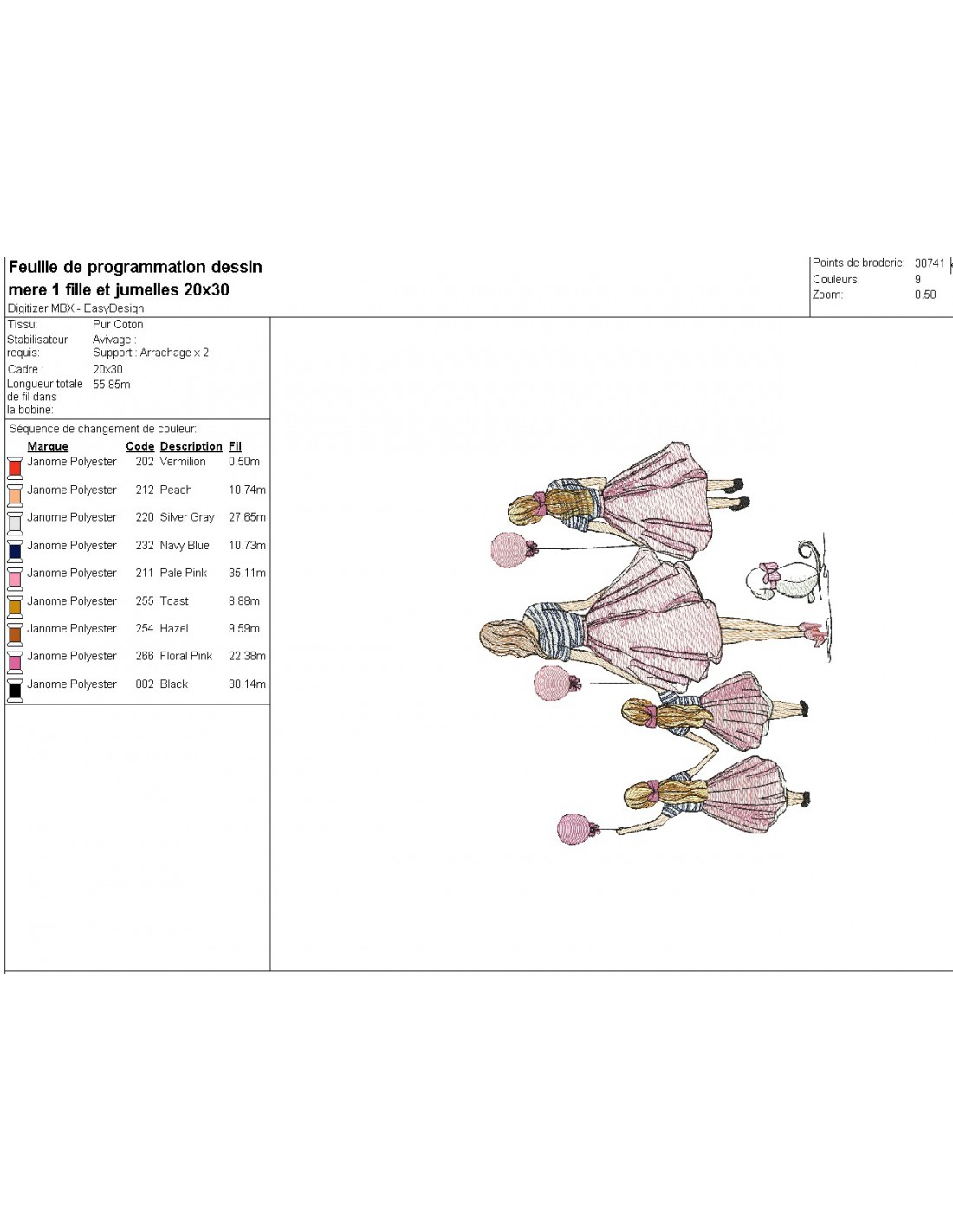 Feuille de programmation dessin
mere 1 fille et jumelles 20x30
Digitizer MBX - EasyDesign

Points de broderie: 30741
Couleurs: 9
Zoom: 0.50

Tissu: Pur Coton
Stabilisateur requis: Avivage : Support : Arrachage x 2
Cadre : 20x30
Longueur totale de fil dans la bobine: 55.85m

Séquence de changement de couleur:

| Marque | Code | Description | Fil |
|---|---|---|---|
| Janome Polyester | 202 | Vermilion | 0.50m |
| Janome Polyester | 212 | Peach | 10.74m |
| Janome Polyester | 220 | Silver Gray | 27.65m |
| Janome Polyester | 232 | Navy Blue | 10.73m |
| Janome Polyester | 211 | Pale Pink | 35.11m |
| Janome Polyester | 255 | Toast | 8.88m |
| Janome Polyester | 254 | Hazel | 9.59m |
| Janome Polyester | 266 | Floral Pink | 22.38m |
| Janome Polyester | 002 | Black | 30.14m |