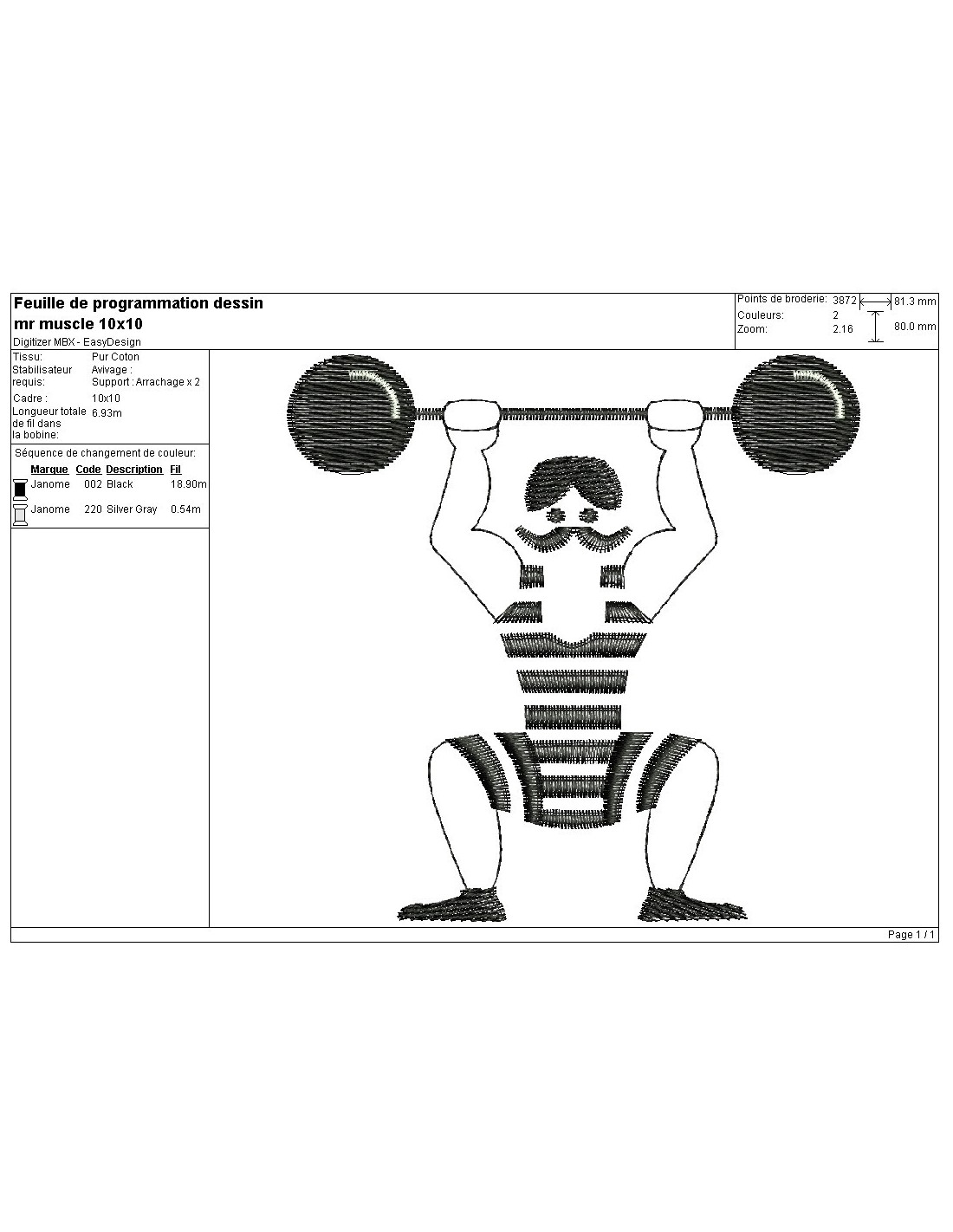 Feuille de programmation dessin
mr muscle 10x10
Digitizer MBX - EasyDesign

Points de broderie: 3872
Couleurs: 2
Zoom: 2.16
81.3 mm
80.0 mm

Tissu: Pur Coton
Stabilisateur requis: Avivage : Support : Arrachage x 2
Cadre : 10x10
Longueur totale de fil dans la bobine: 6.93m

Séquence de changement de couleur:

| Marque | Code | Description | Fil |
|---|---|---|---|
| Janome | 002 | Black | 18.90m |
| Janome | 220 | Silver Gray | 0.54m |

Page 1 / 1